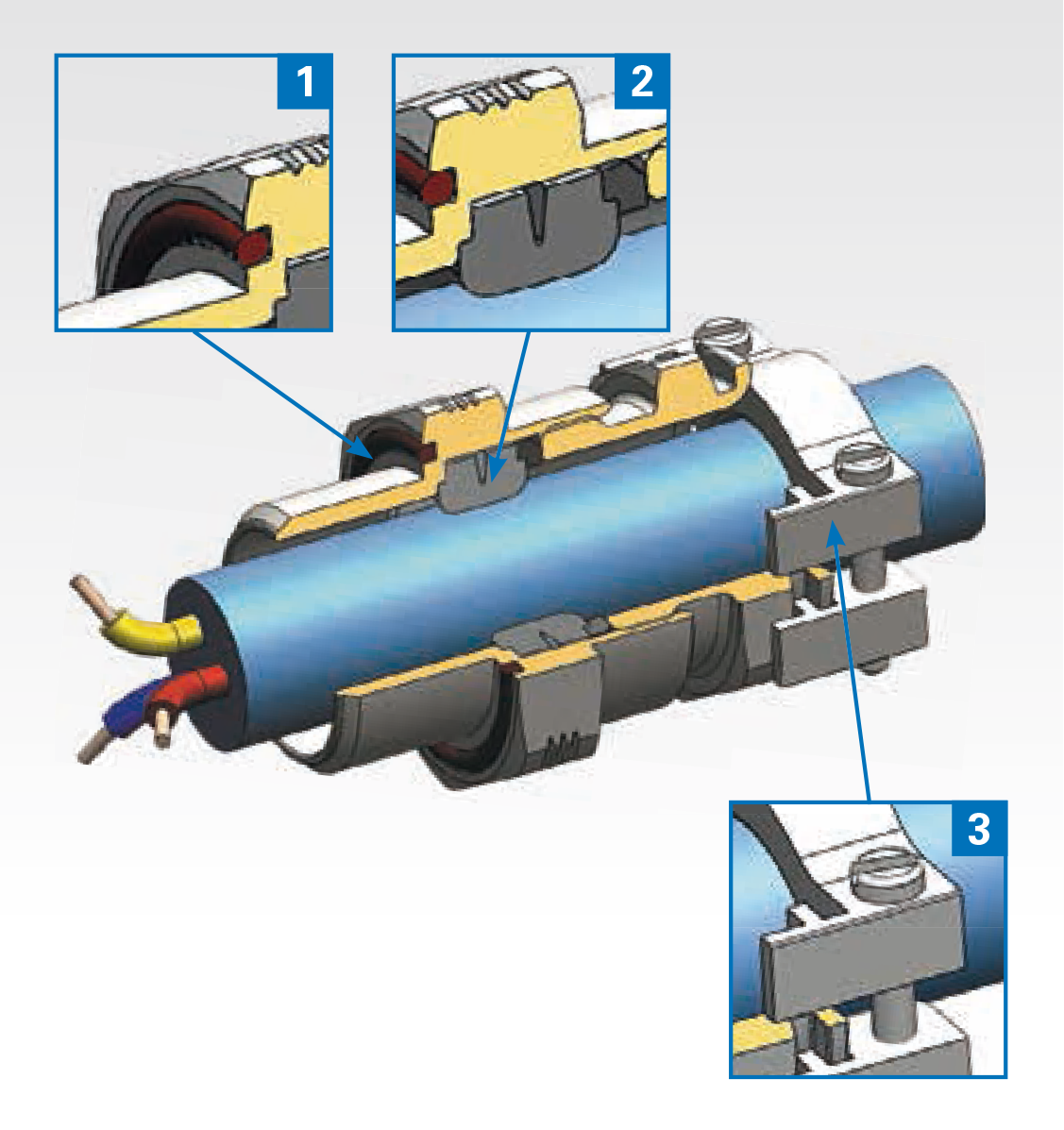 1

2

3