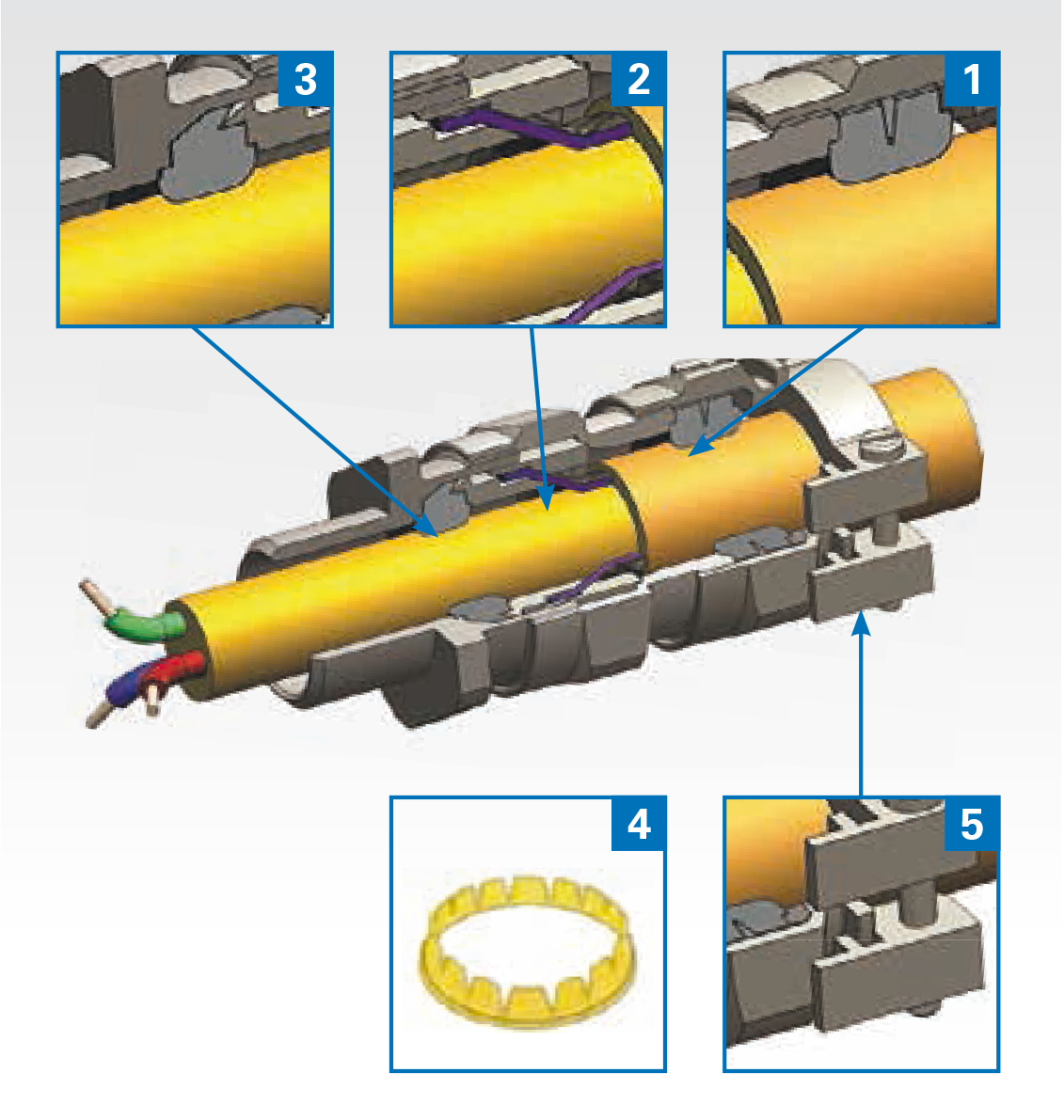 3

2

1

4

5