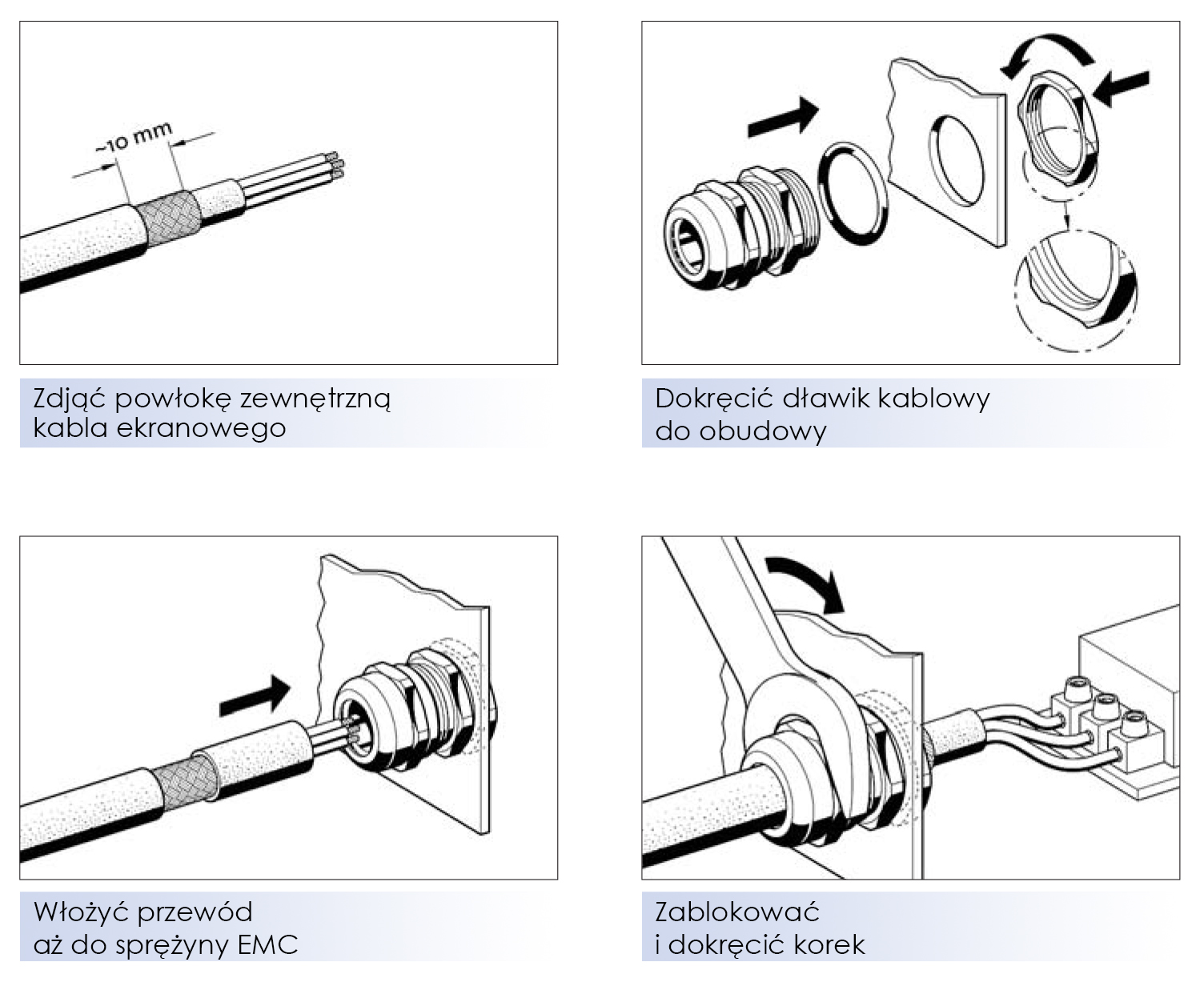 ~10 mm

Zdjąć powłokę zewnętrzną kabla ekranowego

Dokręcić dławik kablowy do obudowy

Włożyć przewód aż do sprężyny EMC

Zablokować i dokręcić korek