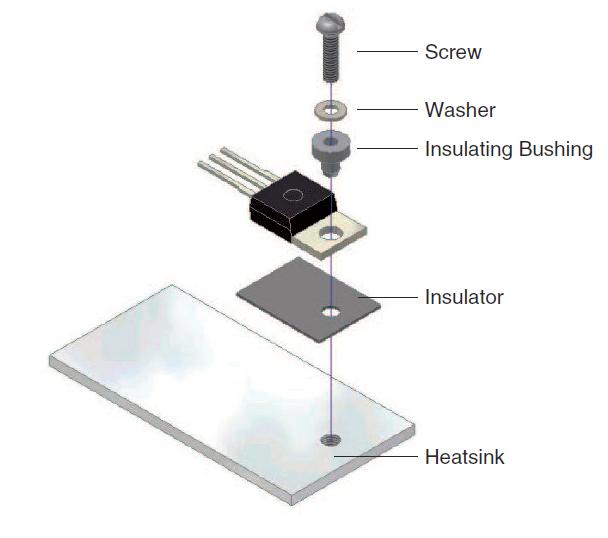 Screw
Washer
Insulating Bushing
Insulator
Heatsink